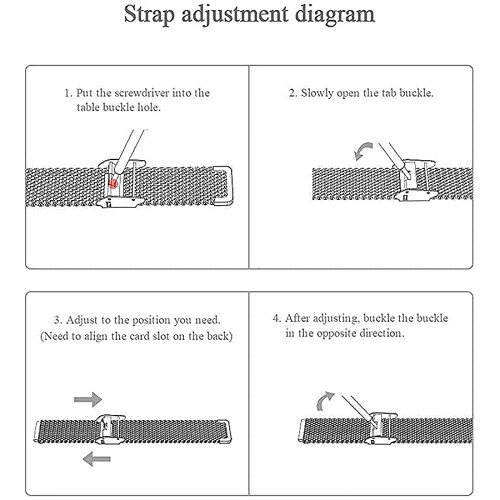 Strap adjustment diagram

1. Put the screwdriver into the table buckle hole.

2. Slowly open the tab buckle.

3. Adjust to the position you need. (Need to align the card slot on the back)

4. After adjusting, buckle the buckle in the opposite direction.